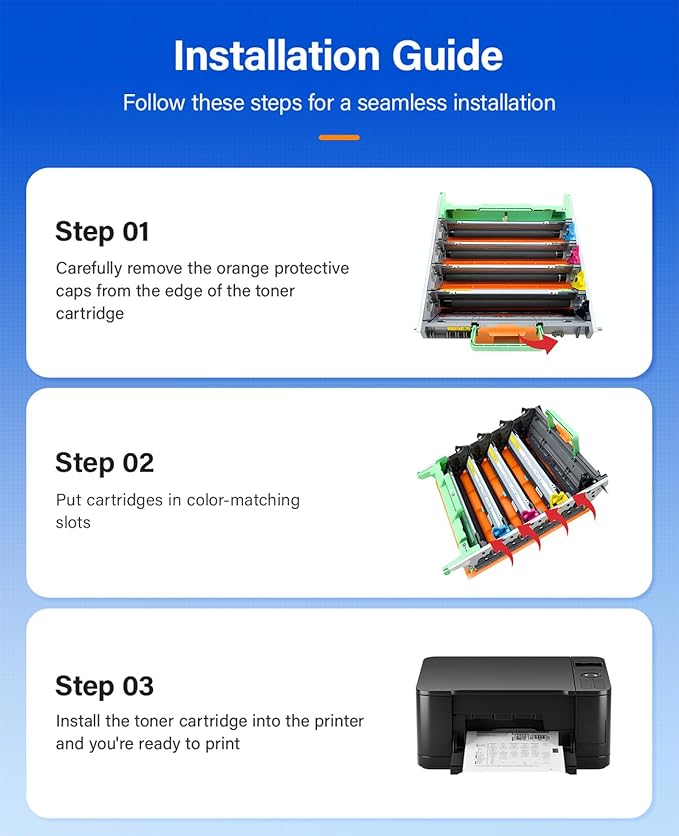 Installation Guide

Follow these steps for a seamless installation

Step 01

Carefully remove the orange protective caps from the edge of the toner cartridge

Step 02

Put cartridges in color-matching slots

Step 03

Install the toner cartridge into the printer and you're ready to print