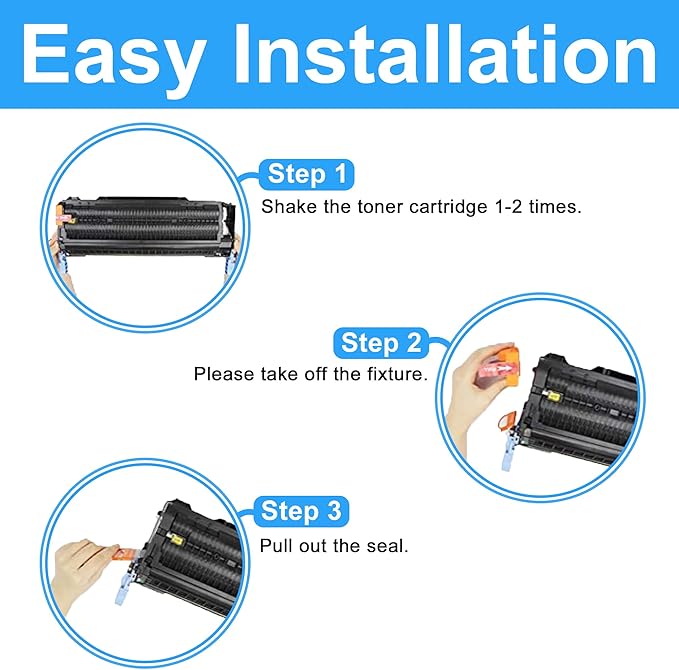 Easy Installation

Step 1
Shake the toner cartridge 1-2 times.

Step 2
Please take off the fixture.

Step 3
Pull out the seal.