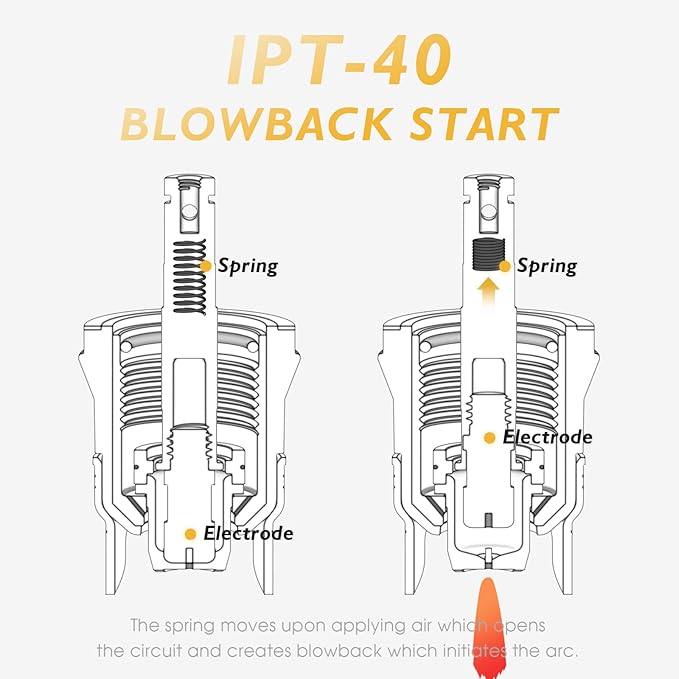 IPT-40
BLOWBACK START

Spring

Electrode

Spring

Electrode

The spring moves upon applying air which opens the circuit and creates blowback which initiates the arc.