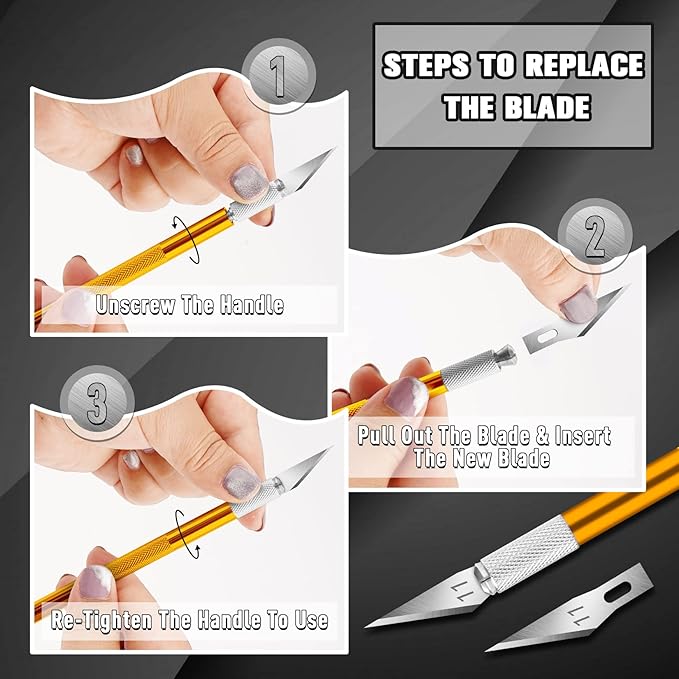 STEPS TO REPLACE THE BLADE

1

Unscrew The Handle

2

Pull Out The Blade & Insert The New Blade

3

Re-Tighten The Handle To Use

11

11