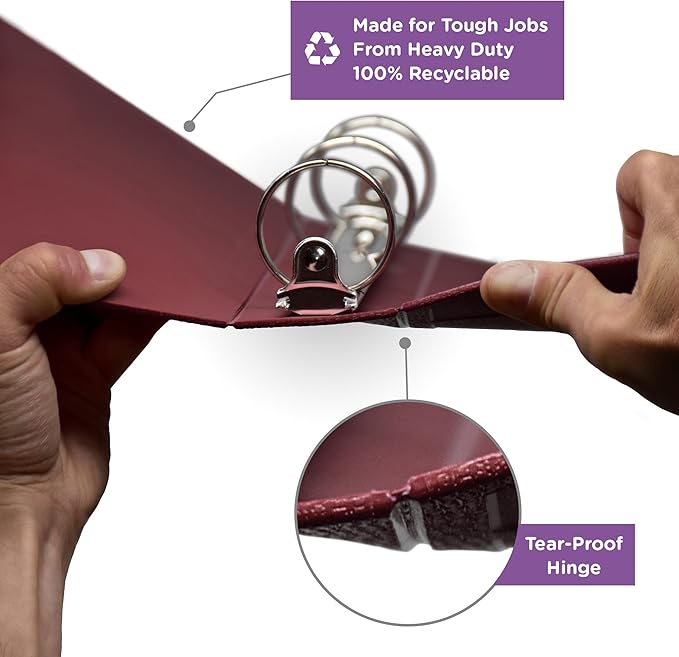 Made for Tough Jobs
From Heavy Duty
100% Recyclable

Tear-Proof
Hinge