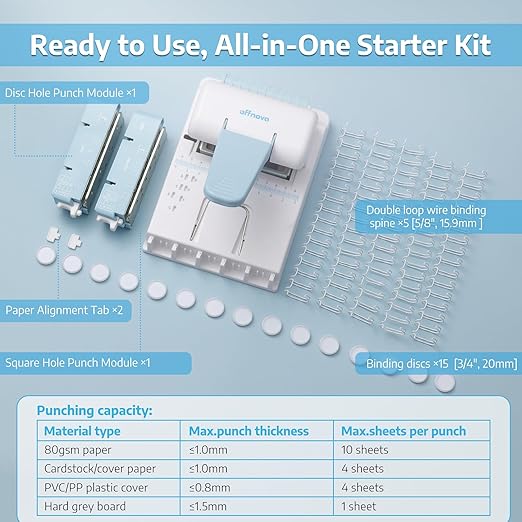 Ready to Use, All-in-One Starter Kit

Disc Hole Punch Module ×1

affnova

Double loop wire binding spine ×5 [5/8", 15.9mm ]

Paper Alignment Tab ×2

Square Hole Punch Module ×1

Binding discs ×15 [3/4", 20mm]

Punching capacity:

| Material type | Max.punch thickness | Max.sheets per punch |
|---|---|---|
| 80gsm paper | ≤1.0mm | 10 sheets |
| Cardstock/cover paper | ≤1.0mm | 4 sheets |
| PVC/PP plastic cover | ≤0.8mm | 4 sheets |
| Hard grey board | ≤1.5mm | 1 sheet |