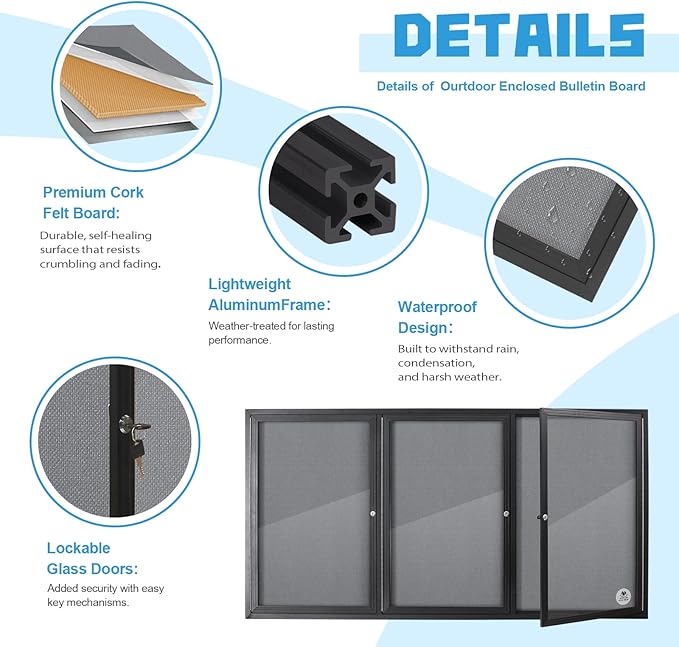 DETAILS

Details of Ourtdoor Enclosed Bulletin Board

Premium Cork Felt Board:

Durable, self-healing surface that resists crumbling and fading.

Lightweight AluminumFrame:

Weather-treated for lasting performance.

Waterproof Design:

Built to withstand rain, condensation, and harsh weather.

Lockable Glass Doors:

Added security with easy key mechanisms.