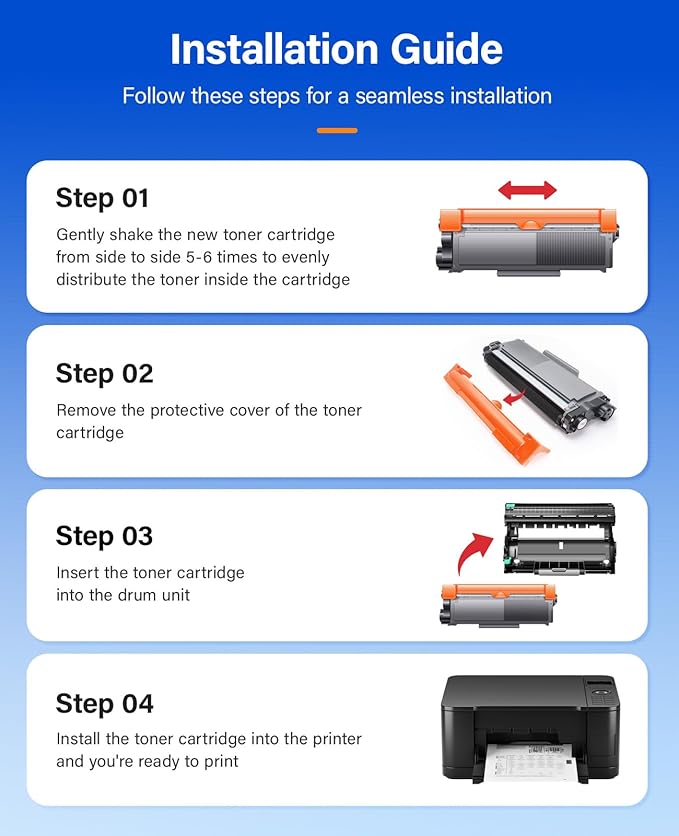 Installation Guide

Follow these steps for a seamless installation

Step 01

Gently shake the new toner cartridge from side to side 5-6 times to evenly distribute the toner inside the cartridge

Step 02

Remove the protective cover of the toner cartridge

Step 03

Insert the toner cartridge into the drum unit

Step 04

Install the toner cartridge into the printer and you're ready to print