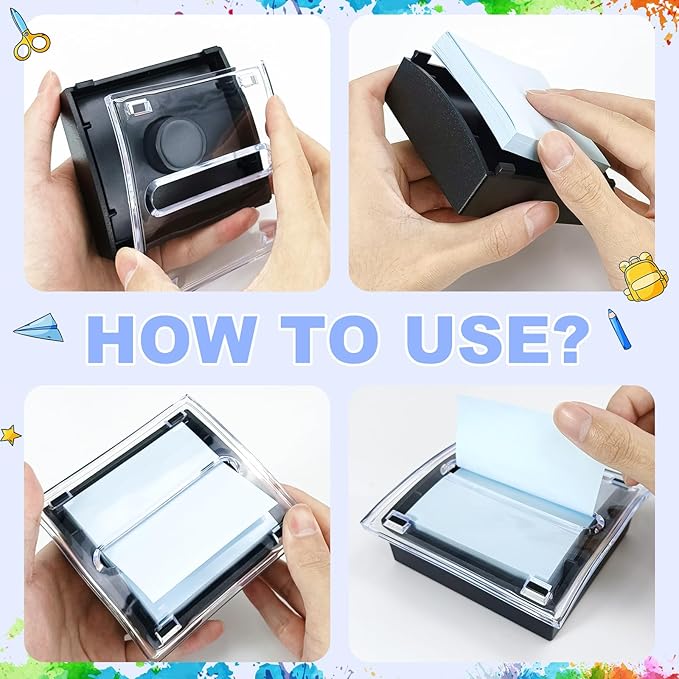 HOW TO USE?