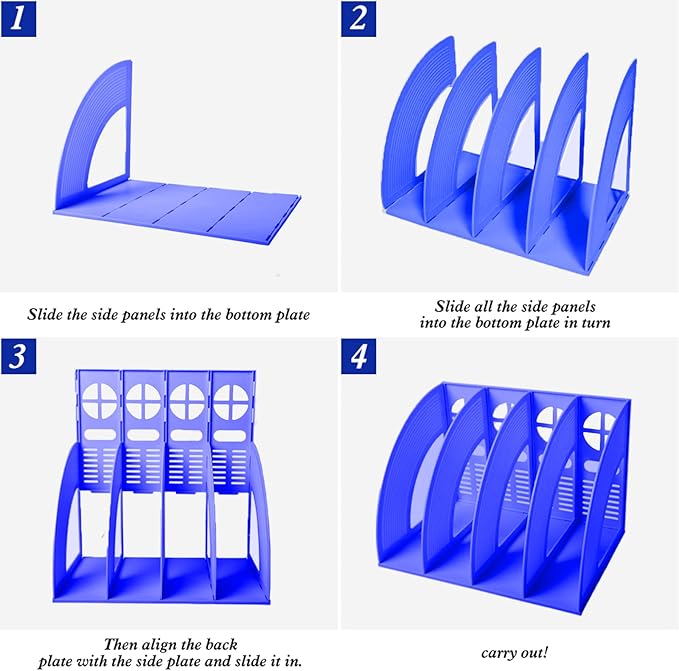 1

Slide the side panels into the bottom plate

2

Slide all the side panels into the bottom plate in turn

3

Then align the back plate with the side plate and slide it in.

4

carry out!