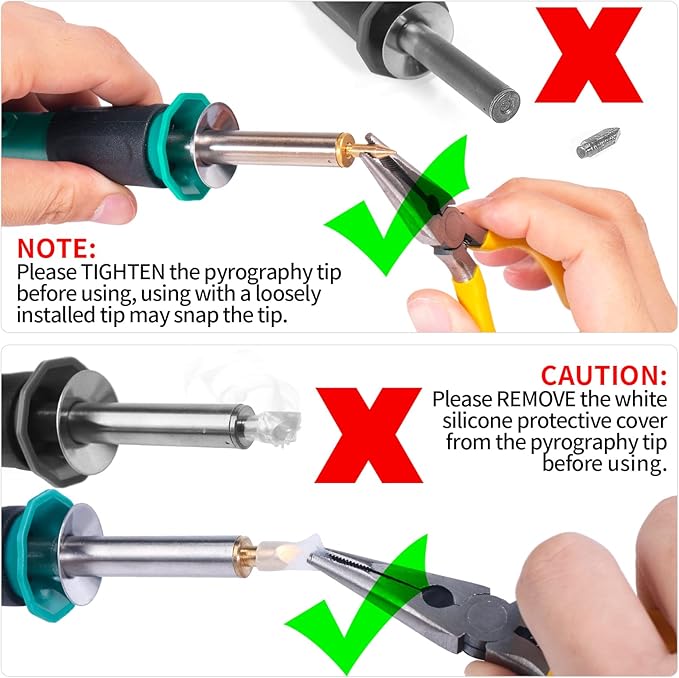 NOTE:
Please TIGHTEN the pyrography tip before using, using with a loosely installed tip may snap the tip.

CAUTION:
Please REMOVE the white silicone protective cover from the pyrography tip before using.