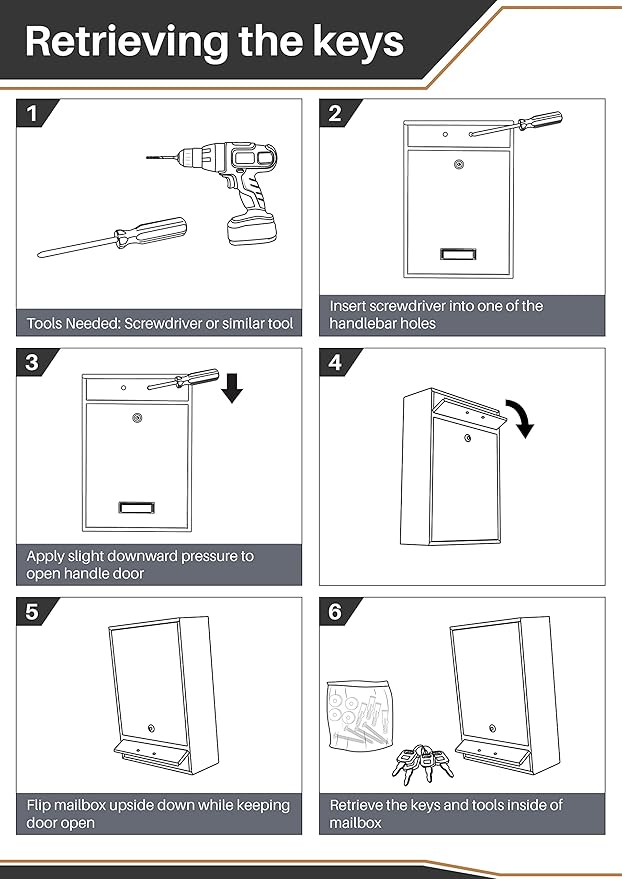 Retrieving the keys

1

Tools Needed: Screwdriver or similar tool

2

Insert screwdriver into one of the handlebar holes

3

Apply slight downward pressure to open handle door

4

5

Flip mailbox upside down while keeping door open

6

Retrieve the keys and tools inside of mailbox