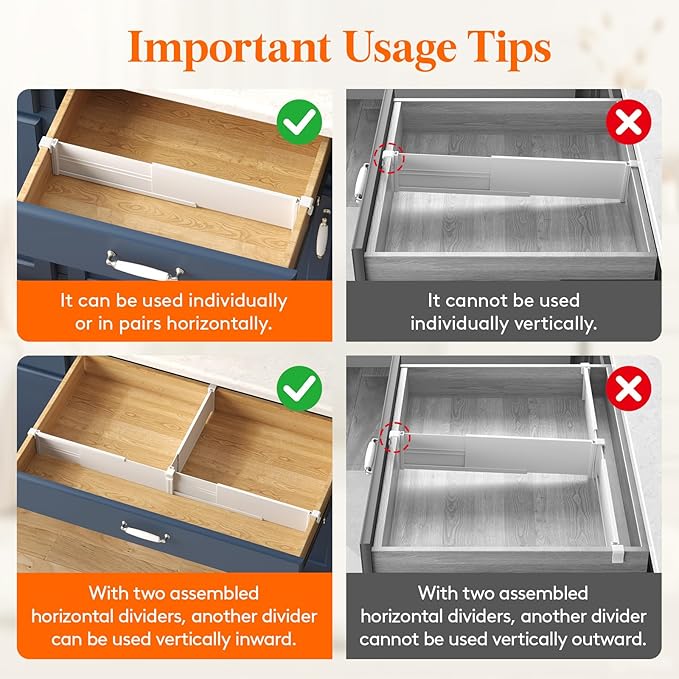 Important Usage Tips

It can be used individually or in pairs horizontally.

It cannot be used individually vertically.

With two assembled horizontal dividers, another divider can be used vertically inward.

With two assembled horizontal dividers, another divider cannot be used vertically outward.