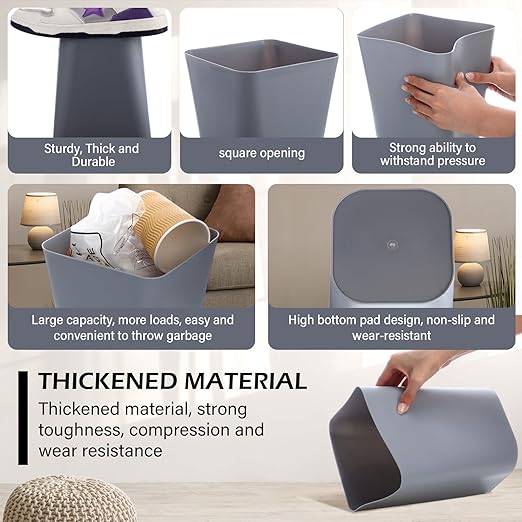 Sturdy, Thick and Durable

square opening

Strong ability to withstand pressure

Large capacity, more loads, easy and convenient to throw garbage

High bottom pad design, non-slip and wear-resistant

THICKENED MATERIAL

Thickened material, strong toughness, compression and wear resistance