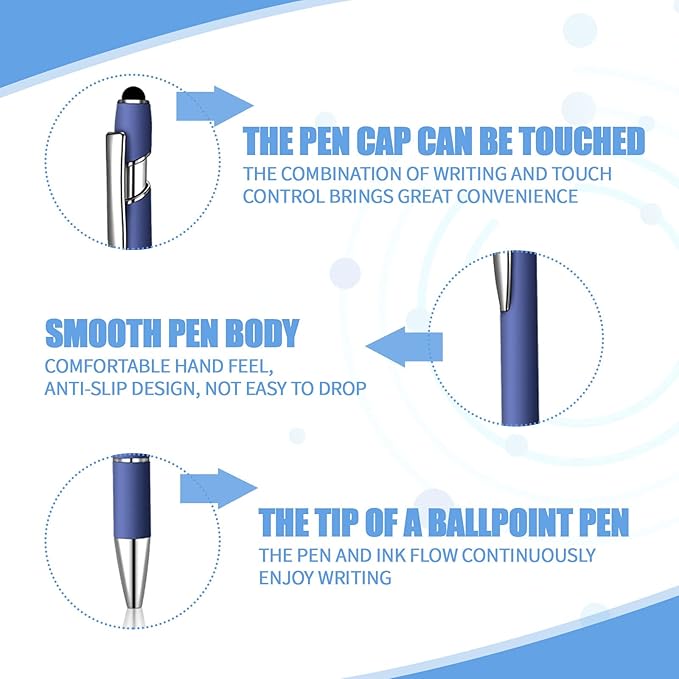 THE PEN CAP CAN BE TOUCHED
THE COMBINATION OF WRITING AND TOUCH CONTROL BRINGS GREAT CONVENIENCE

SMOOTH PEN BODY
COMFORTABLE HAND FEEL, ANTI-SLIP DESIGN, NOT EASY TO DROP

THE TIP OF A BALLPOINT PEN
THE PEN AND INK FLOW CONTINUOUSLY ENJOY WRITING