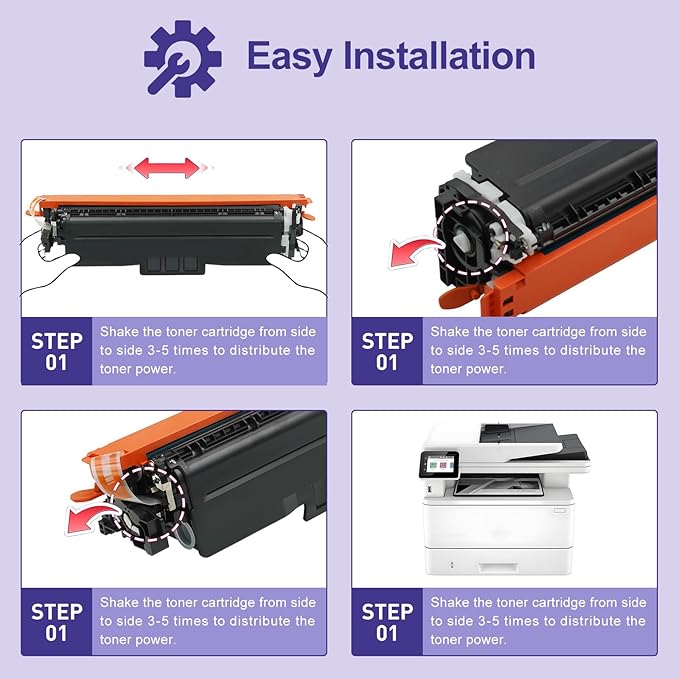 Easy Installation

STEP 01
Shake the toner cartridge from side to side 3-5 times to distribute the toner power.

STEP 01
Shake the toner cartridge from side to side 3-5 times to distribute the toner power.

STEP 01
Shake the toner cartridge from side to side 3-5 times to distribute the toner power.

STEP 01
Shake the toner cartridge from side to side 3-5 times to distribute the toner power.