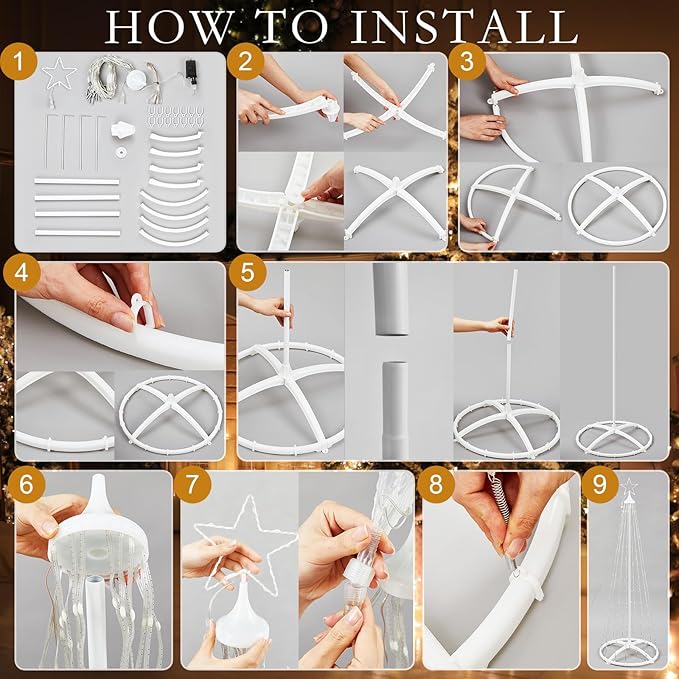 HOW TO INSTALL

1

2

3

4

5

6

7

8

9