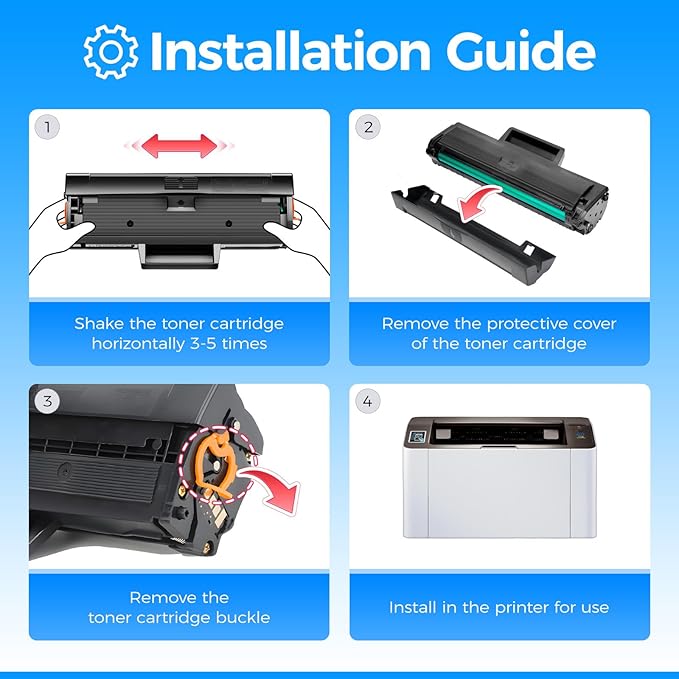 Installation Guide

1

Shake the toner cartridge horizontally 3-5 times

2

Remove the protective cover of the toner cartridge

3

Remove the toner cartridge buckle

4

Install in the printer for use