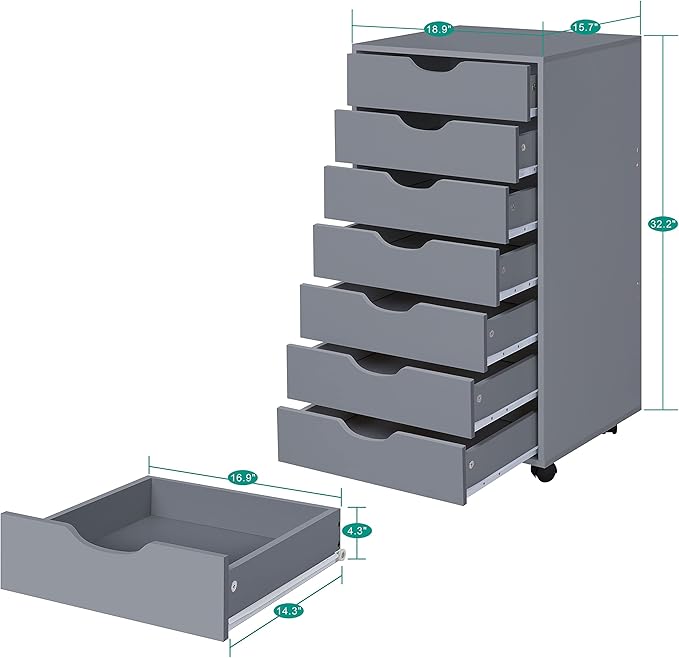 18.9"
15.7"
32.2"
16.9"
4.3"
14.3"