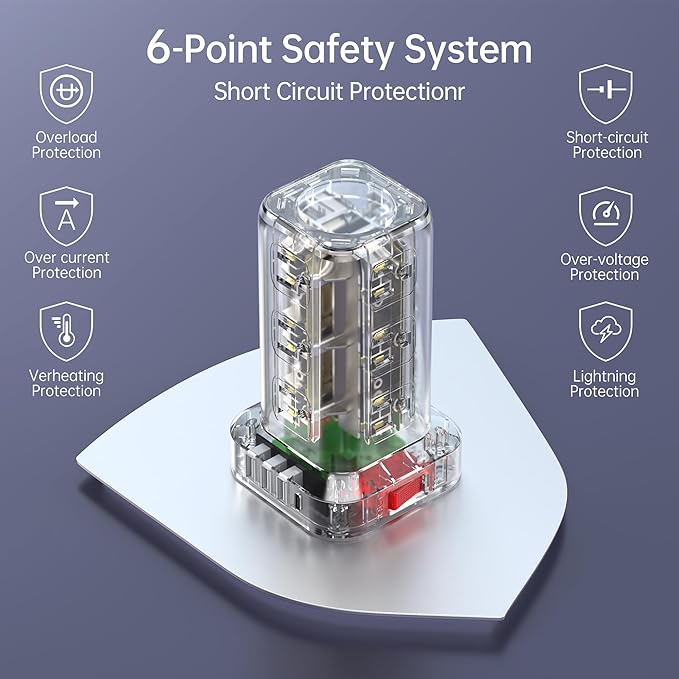 6-Point Safety System

Short Circuit Protectionr

Overload Protection

Over current Protection

Verheating Protection

Short-circuit Protection

Over-voltage Protection

Lightning Protection