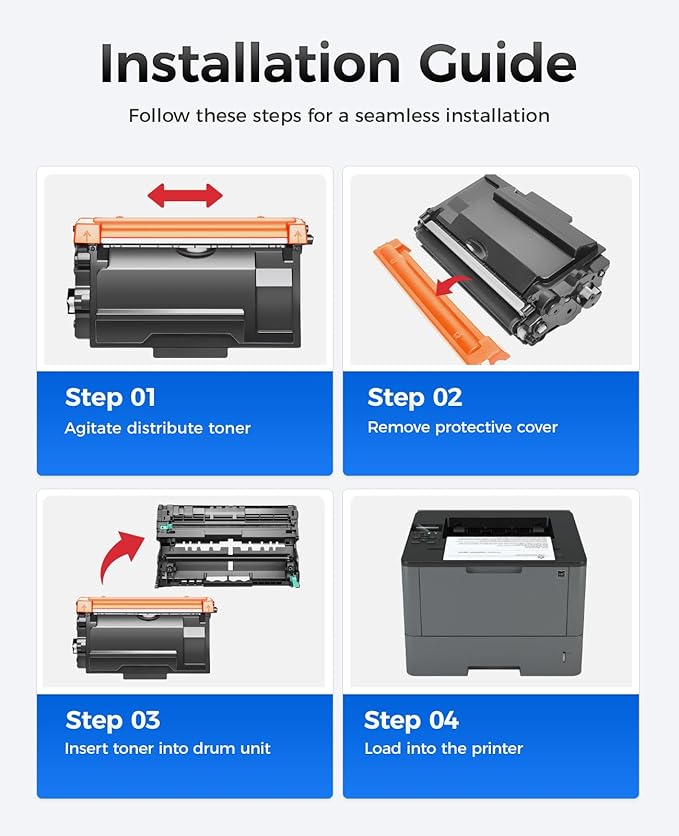 Installation Guide

Follow these steps for a seamless installation

Step 01
Agitate distribute toner

Step 02
Remove protective cover

Step 03
Insert toner into drum unit

Step 04
Load into the printer