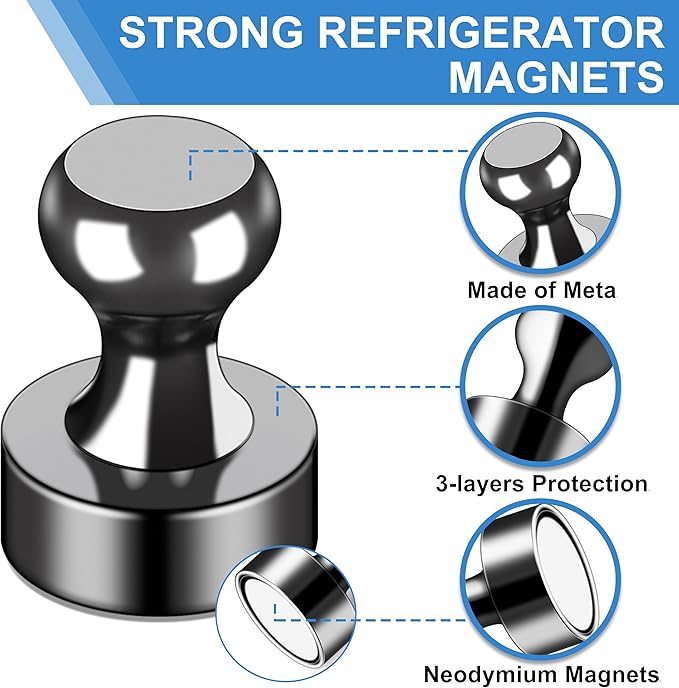 STRONG REFRIGERATOR MAGNETS

Made of Meta

3-layers Protection

Neodymium Magnets