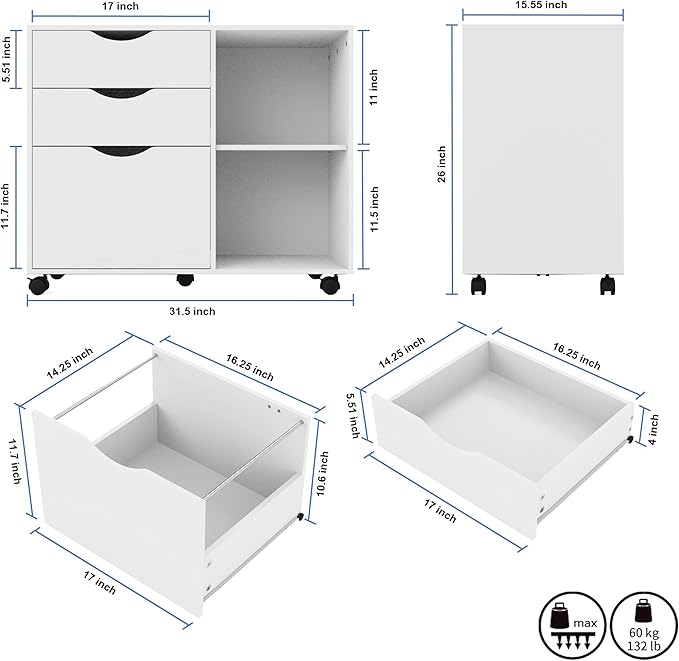 17 inch
5.51 inch
11.7 inch
11 inch
11.5 inch
31.5 inch
15.55 inch
26 inch
14.25 inch
16.25 inch
11.7 inch
10.6 inch
17 inch
14.25 inch
16.25 inch
5.51 inch
4 inch
17 inch
max
60 kg
132 lb