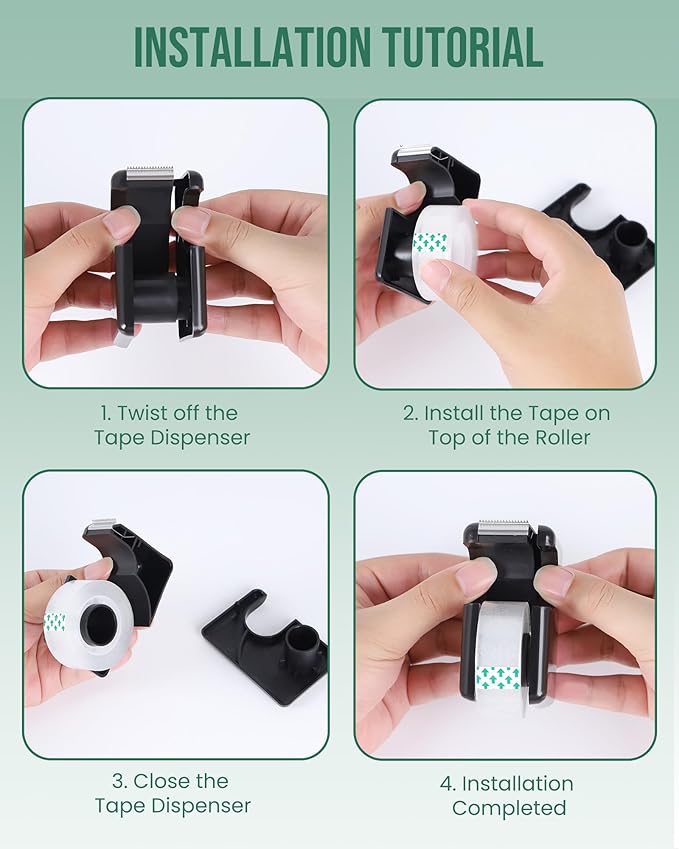 INSTALLATION TUTORIAL

1. Twist off the Tape Dispenser

2. Install the Tape on Top of the Roller

3. Close the Tape Dispenser

4. Installation Completed