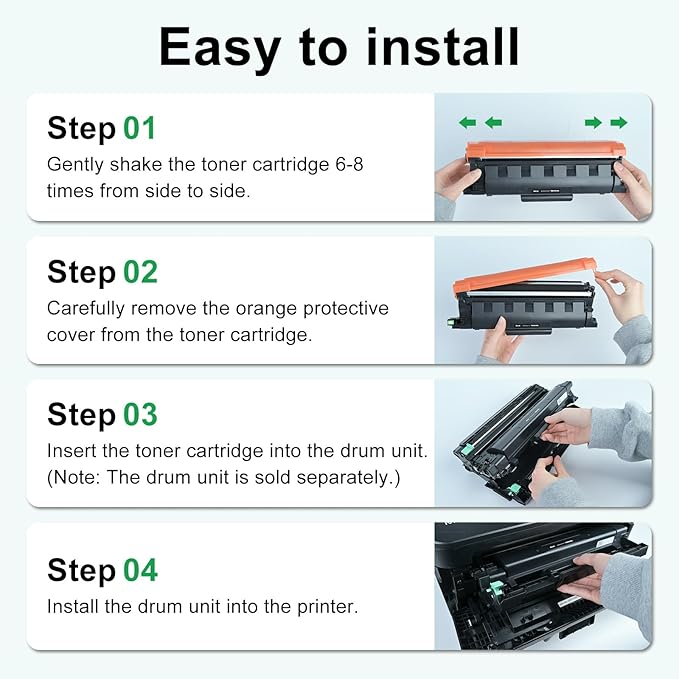 Easy to install

Step 01
Gently shake the toner cartridge 6-8 times from side to side.

Step 02
Carefully remove the orange protective cover from the toner cartridge.

Step 03
Insert the toner cartridge into the drum unit. (Note: The drum unit is sold separately.)

Step 04
Install the drum unit into the printer.