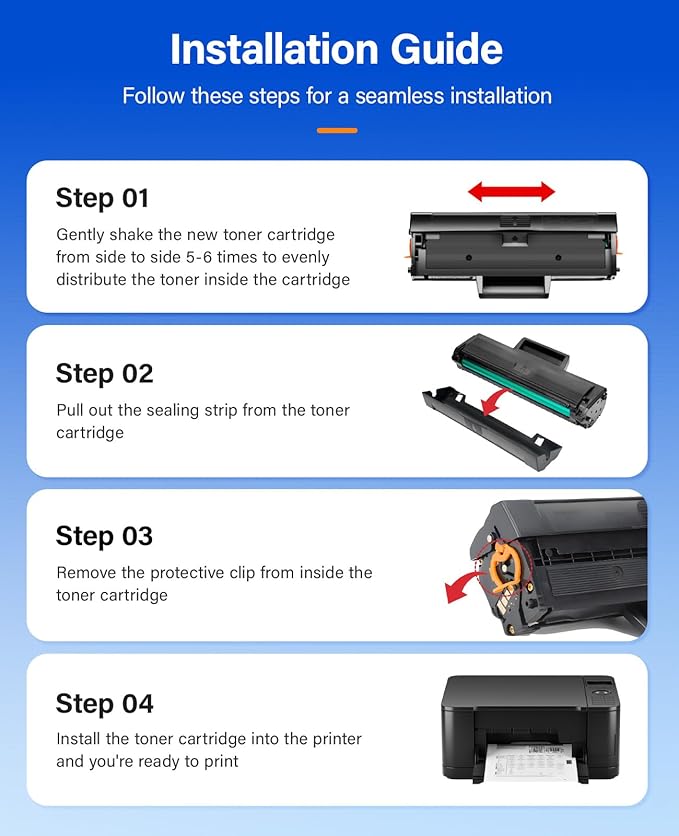 Installation Guide

Follow these steps for a seamless installation

Step 01

Gently shake the new toner cartridge from side to side 5-6 times to evenly distribute the toner inside the cartridge

Step 02

Pull out the sealing strip from the toner cartridge

Step 03

Remove the protective clip from inside the toner cartridge

Step 04

Install the toner cartridge into the printer and you're ready to print