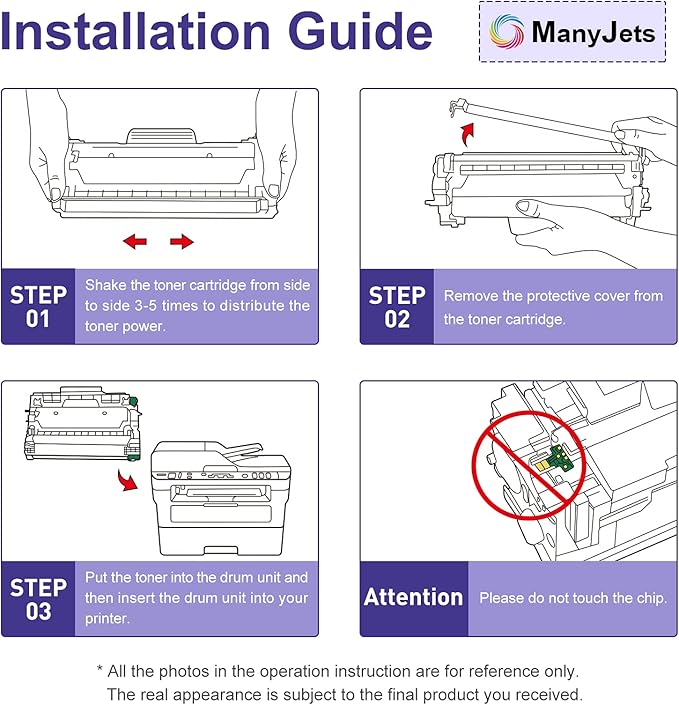 Installation Guide

ManyJets

STEP 01

Shake the toner cartridge from side to side 3-5 times to distribute the toner power.

STEP 02

Remove the protective cover from the toner cartridge.

STEP 03

Put the toner into the drum unit and then insert the drum unit into your printer.

Attention

Please do not touch the chip.

* All the photos in the operation instruction are for reference only. The real appearance is subject to the final product you received.