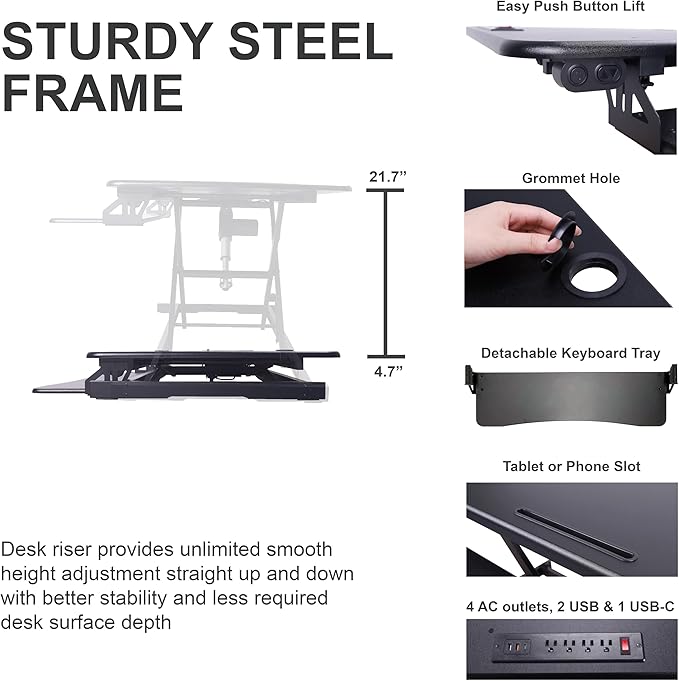 STURDY STEEL FRAME

21.7”

4.7”

Desk riser provides unlimited smooth height adjustment straight up and down with better stability and less required desk surface depth

Easy Push Button Lift

Grommet Hole

Detachable Keyboard Tray

Tablet or Phone Slot

4 AC outlets, 2 USB & 1 USB-C