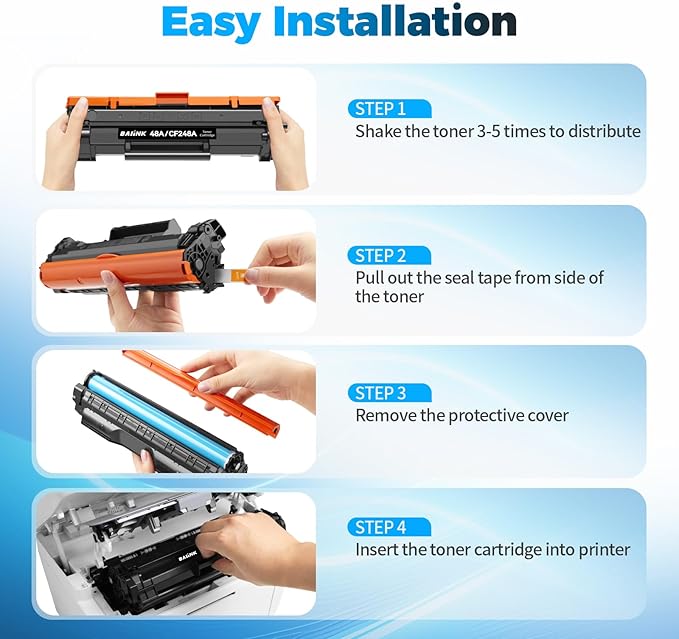 Easy Installation

BAIINK 48A/CF248A Toner Cartridge

STEP 1
Shake the toner 3-5 times to distribute

STEP 2
Pull out the seal tape from side of the toner

STEP 3
Remove the protective cover

BAIINK

STEP 4
Insert the toner cartridge into printer