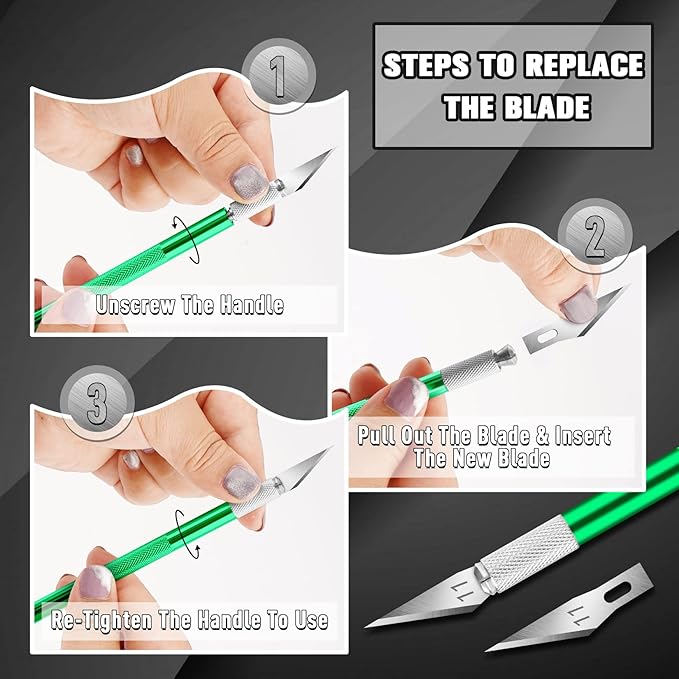 STEPS TO REPLACE THE BLADE

1

Unscrew The Handle

2

Pull Out The Blade & Insert The New Blade

3

Re-Tighten The Handle To Use

11

11