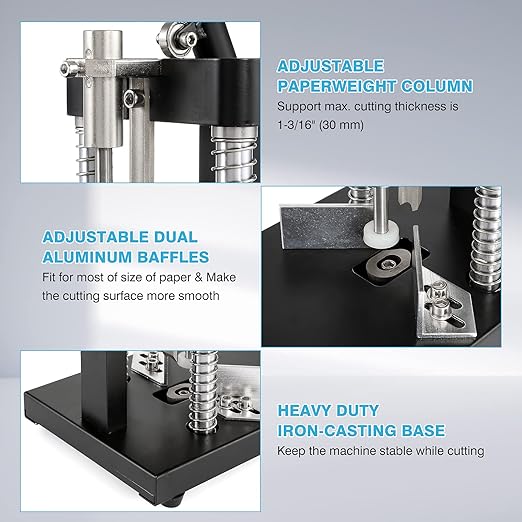 ADJUSTABLE PAPERWEIGHT COLUMN
Support max. cutting thickness is 1-3/16" (30 mm)

ADJUSTABLE DUAL ALUMINUM BAFFLES
Fit for most of size of paper & Make the cutting surface more smooth

HEAVY DUTY IRON-CASTING BASE
Keep the machine stable while cutting