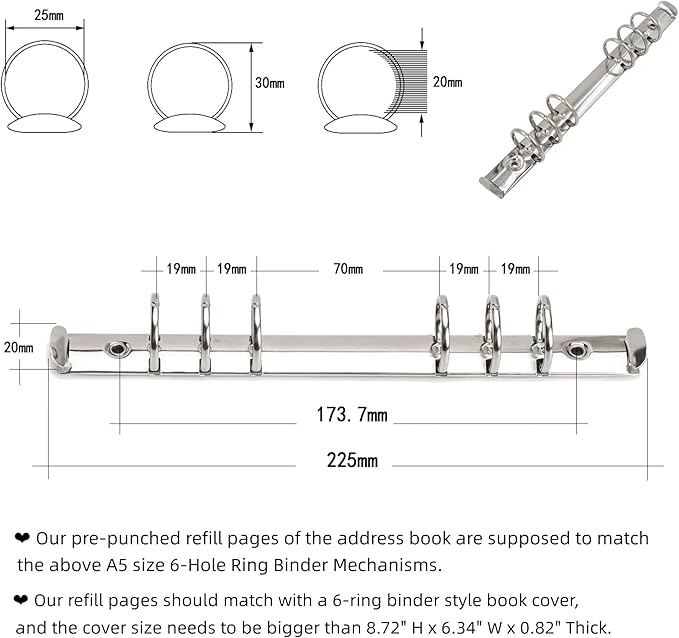 25mm

30mm

20mm

19mm 19mm 70mm 19mm 19mm

20mm

173. 7mm

225mm

❤ Our pre-punched refill pages of the address book are supposed to match the above A5 size 6-Hole Ring Binder Mechanisms.

❤ Our refill pages should match with a 6-ring binder style book cover, and the cover size needs to be bigger than 8.72" H x 6.34" W x 0.82" Thick.