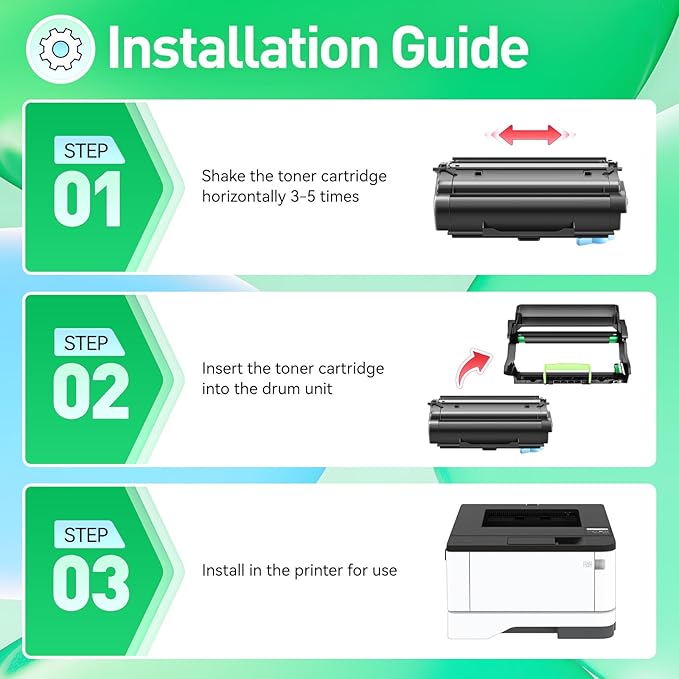 Installation Guide

STEP
01

Shake the toner cartridge horizontally 3-5 times

STEP
02

Insert the toner cartridge into the drum unit

STEP
03

Install in the printer for use