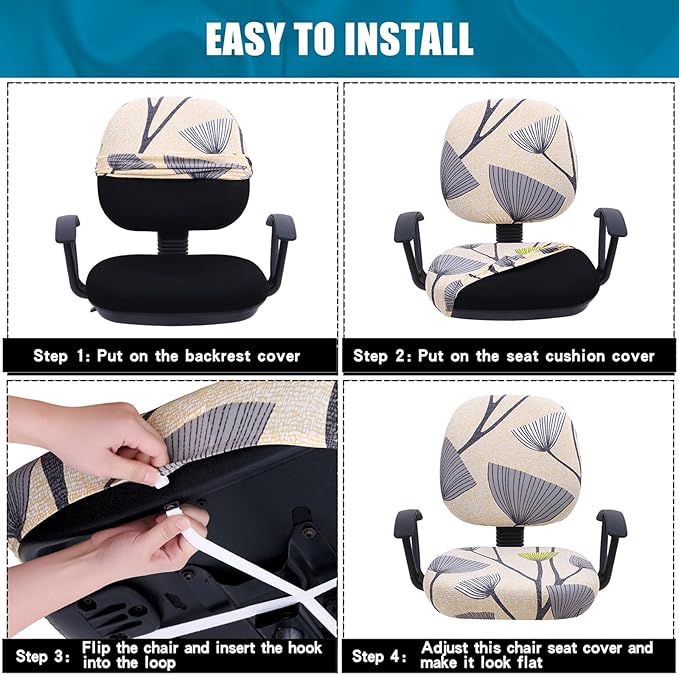 EASY TO INSTALL

Step 1: Put on the backrest cover

Step 2: Put on the seat cushion cover

Step 3: Flip the chair and insert the hook into the loop

Step 4: Adjust this chair seat cover and make it look flat