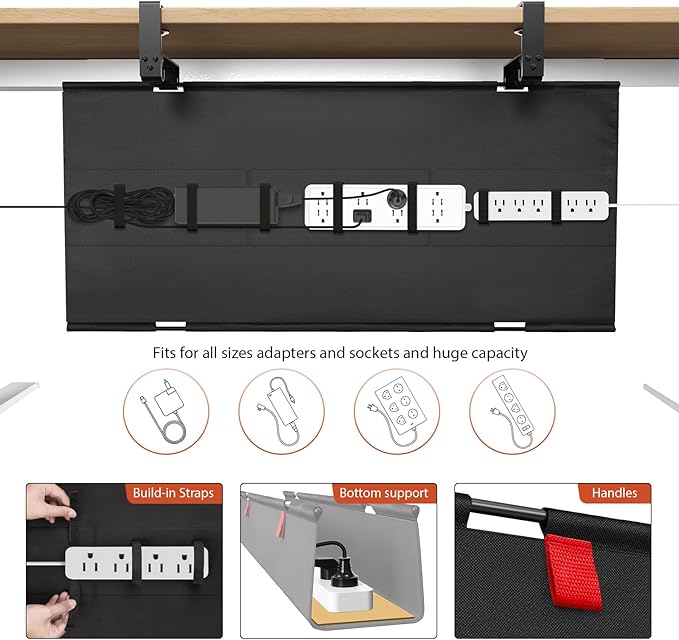 Fits for all sizes adapters and sockets and huge capacity

Build-in Straps

Bottom support

Handles