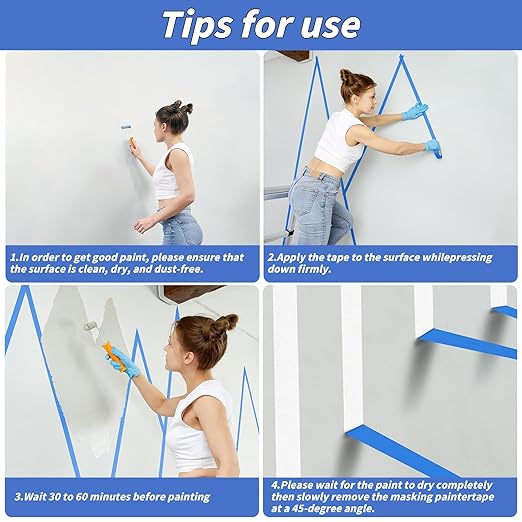 Tips for use

1.In order to get good paint, please ensure that the surface is clean, dry, and dust-free.

2.Apply the tape to the surface whilepressing down firmly.

3.Wait 30 to 60 minutes before painting

4.Please wait for the paint to dry completely then slowly remove the masking paintertape at a 45-degree angle.