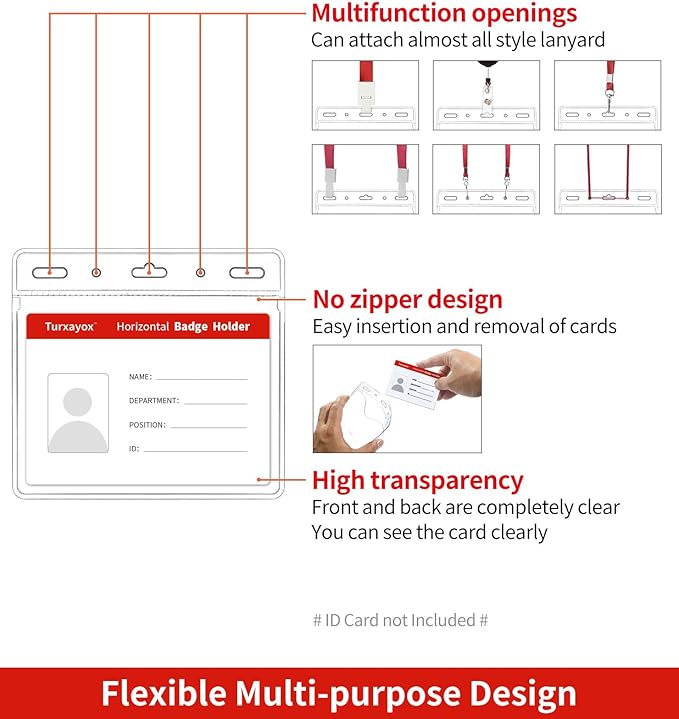 Multifunction openings
Can attach almost all style lanyard

Turxayox™ Horizontal Badge Holder

NAME:
DEPARTMENT:
POSITION:
ID:

No zipper design
Easy insertion and removal of cards

High transparency
Front and back are completely clear
You can see the card clearly

# ID Card not Included #

Flexible Multi-purpose Design