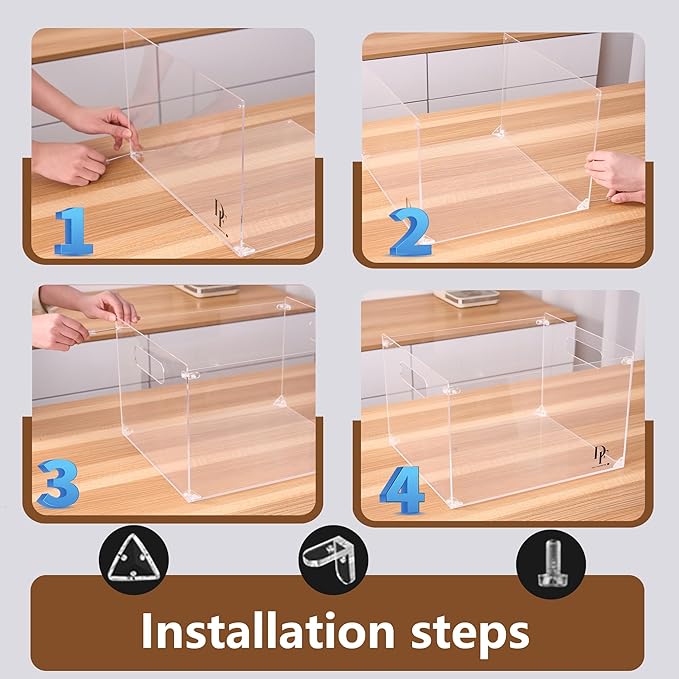 1

2

3

4

Installation steps