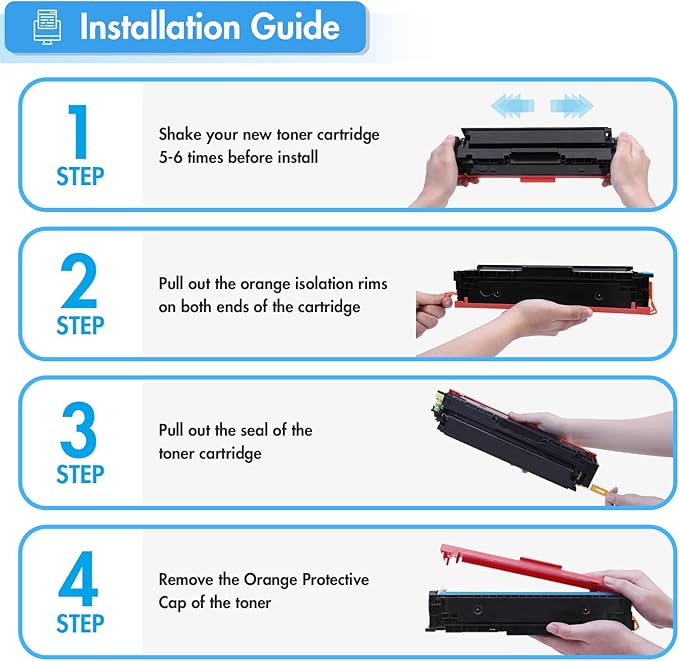 Installation Guide

1
STEP

Shake your new toner cartridge 5-6 times before install

2
STEP

Pull out the orange isolation rims on both ends of the cartridge

3
STEP

Pull out the seal of the toner cartridge

4
STEP

Remove the Orange Protective Cap of the toner