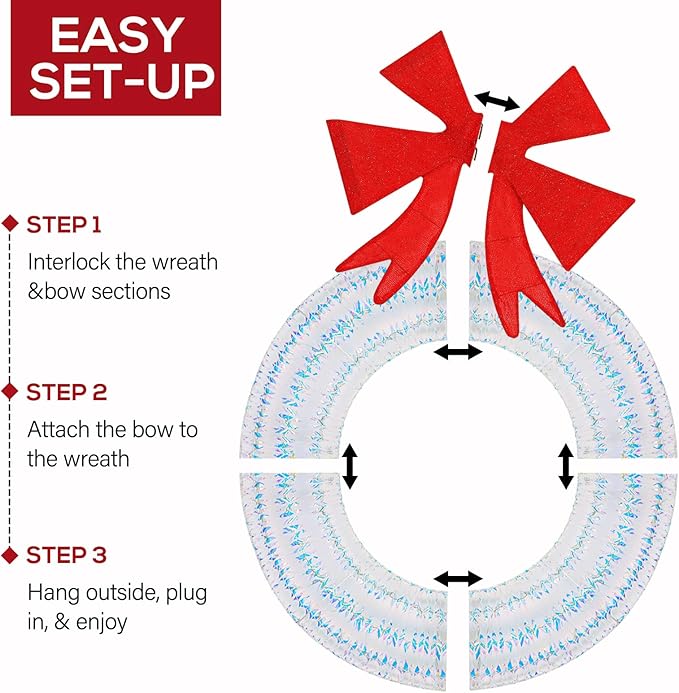 EASY SET-UP

STEP 1
Interlock the wreath &bow sections

STEP 2
Attach the bow to the wreath

STEP 3
Hang outside, plug in, & enjoy