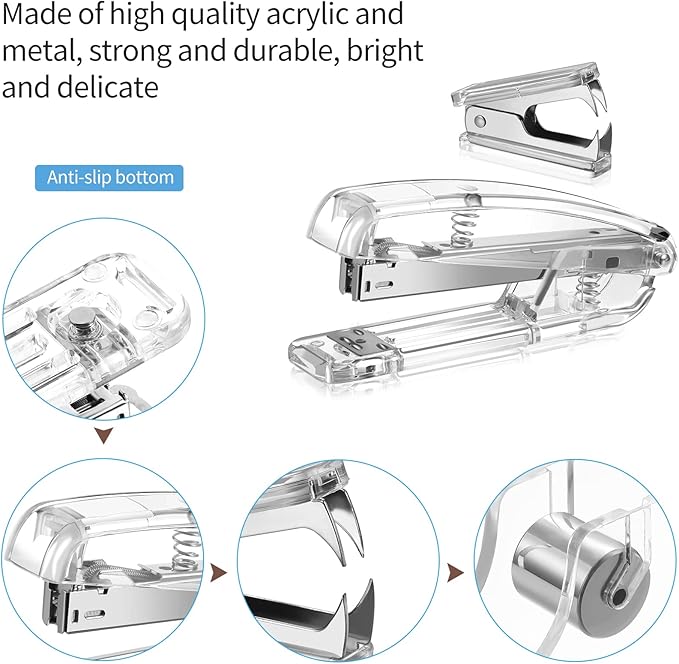 Made of high quality acrylic and metal, strong and durable, bright and delicate

Anti-slip bottom