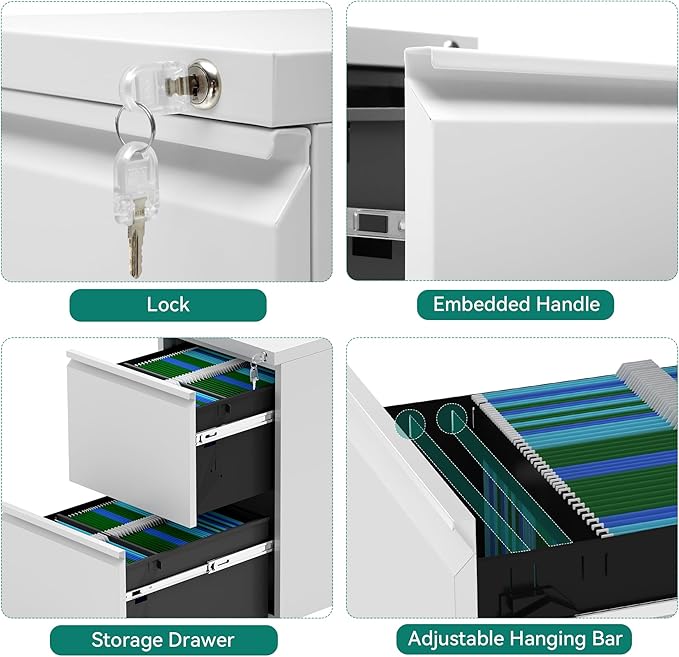 Lock

Embedded Handle

Storage Drawer

Adjustable Hanging Bar