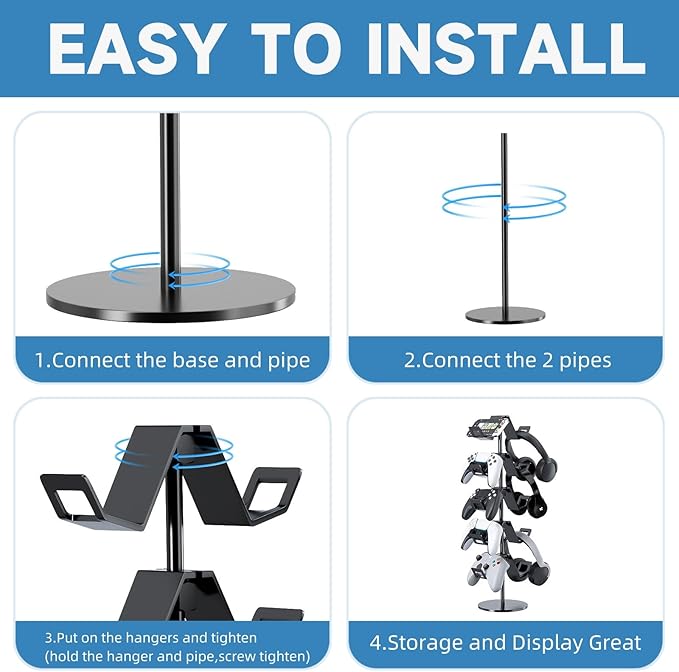 EASY TO INSTALL

1.Connect the base and pipe

2.Connect the 2 pipes

3.Put on the hangers and tighten
(hold the hanger and pipe,screw tighten)

4.Storage and Display Great