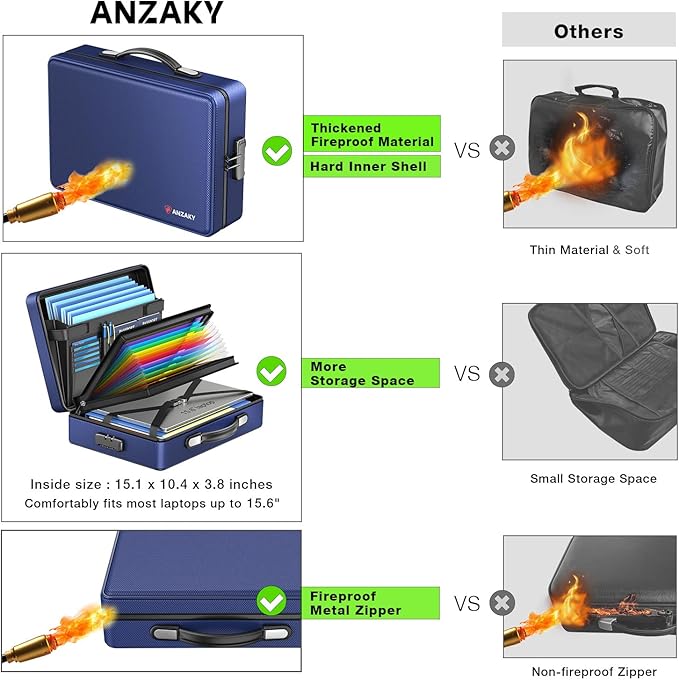 ANZAKY

Others

ANZAKY

Thickened Fireproof Material

Hard Inner Shell

VS

Thin Material & Soft

More Storage Space

VS

Inside size : 15.1 x 10.4 x 3.8 inches
Comfortably fits most laptops up to 15.6"

Small Storage Space

Fireproof Metal Zipper

VS

Non-fireproof Zipper