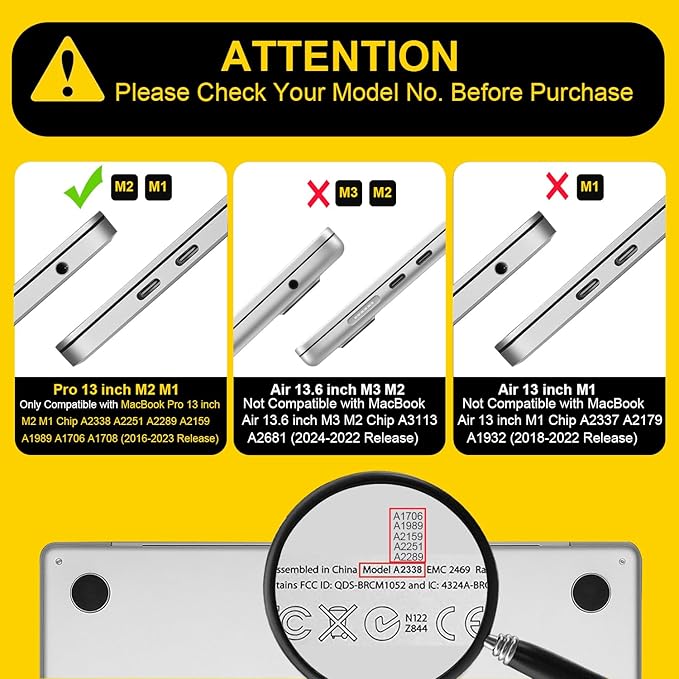 ATTENTION
Please Check Your Model No. Before Purchase

M2 M1

Pro 13 inch M2 M1
Only Compatible with MacBook Pro 13 inch M2 M1 Chip A2338 A2251 A2289 A2159 A1989 A1706 A1708 (2016-2023 Release)

M3 M2

Air 13.6 inch M3 M2
Not Compatible with MacBook Air 13.6 inch M3 M2 Chip A3113 A2681 (2024-2022 Release)

M1

Air 13 inch M1
Not Compatible with MacBook Air 13 inch M1 Chip A2337 A2179 A1932 (2018-2022 Release)

A1706
A1989
A2159
A2251
A2289
ssembled in China Model A2338 EMC 2469 Ra
tains FCC ID: QDS-BRCM1052 and IC: 4324A-BRC
N122
Z844