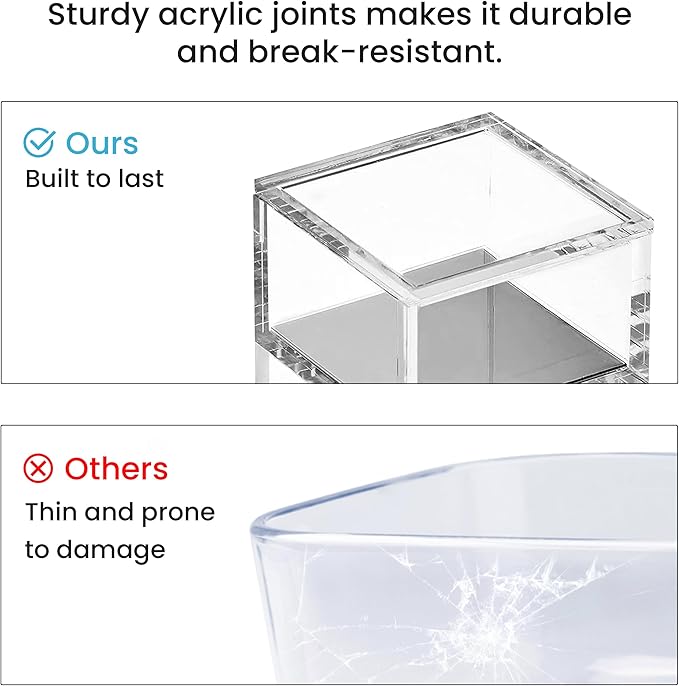 Sturdy acrylic joints makes it durable and break-resistant.

Ours
Built to last

Others
Thin and prone to damage