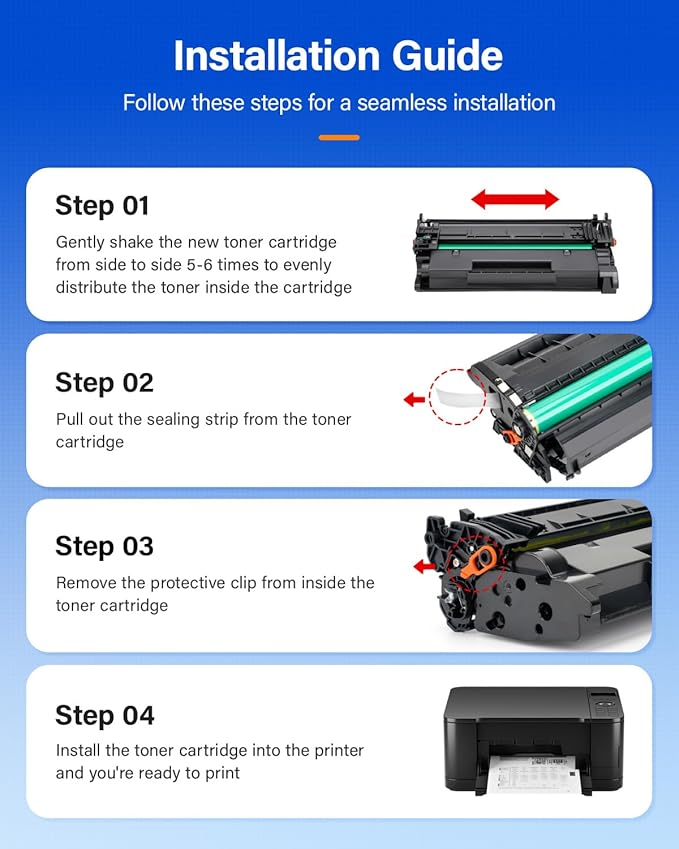 Installation Guide

Follow these steps for a seamless installation

Step 01

Gently shake the new toner cartridge from side to side 5-6 times to evenly distribute the toner inside the cartridge

Step 02

Pull out the sealing strip from the toner cartridge

Step 03

Remove the protective clip from inside the toner cartridge

Step 04

Install the toner cartridge into the printer and you're ready to print