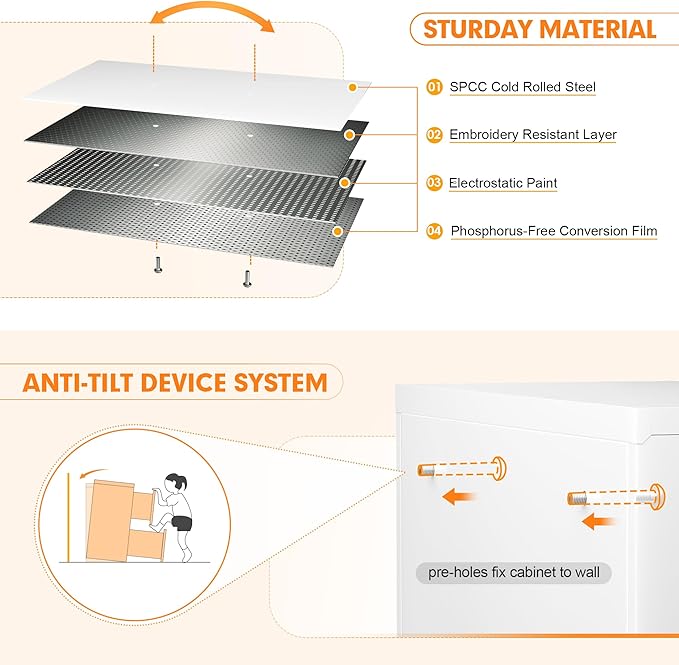 STURDAY MATERIAL

01 SPCC Cold Rolled Steel

02 Embroidery Resistant Layer

03 Electrostatic Paint

04 Phosphorus-Free Conversion Film

ANTI-TILT DEVICE SYSTEM

pre-holes fix cabinet to wall