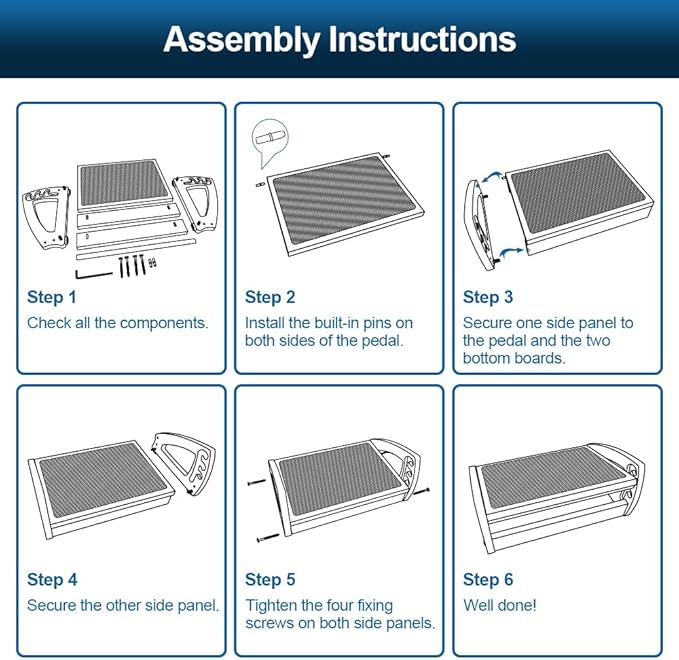 Assembly Instructions

Step 1
Check all the components.

Step 2
Install the built-in pins on both sides of the pedal.

Step 3
Secure one side panel to the pedal and the two bottom boards.

Step 4
Secure the other side panel.

Step 5
Tighten the four fixing screws on both side panels.

Step 6
Well done!