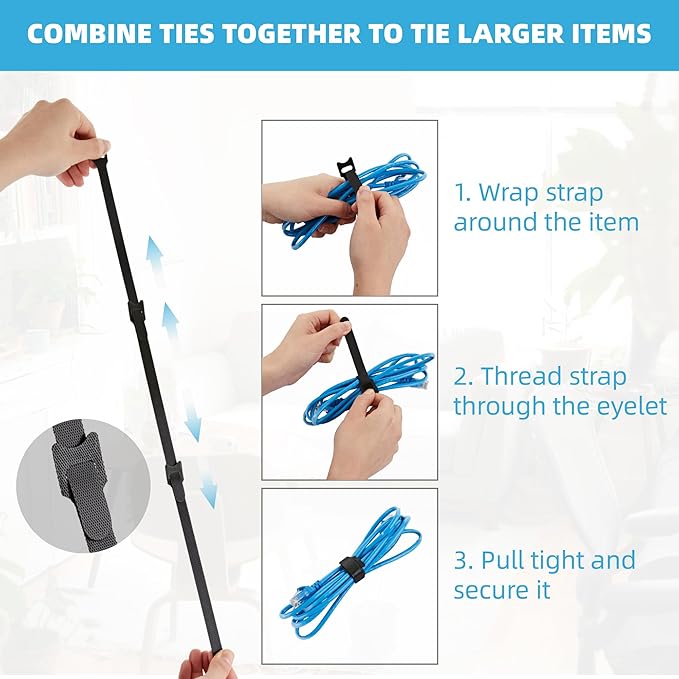 COMBINE TIES TOGETHER TO TIE LARGER ITEMS

1. Wrap strap around the item

2. Thread strap through the eyelet

3. Pull tight and secure it